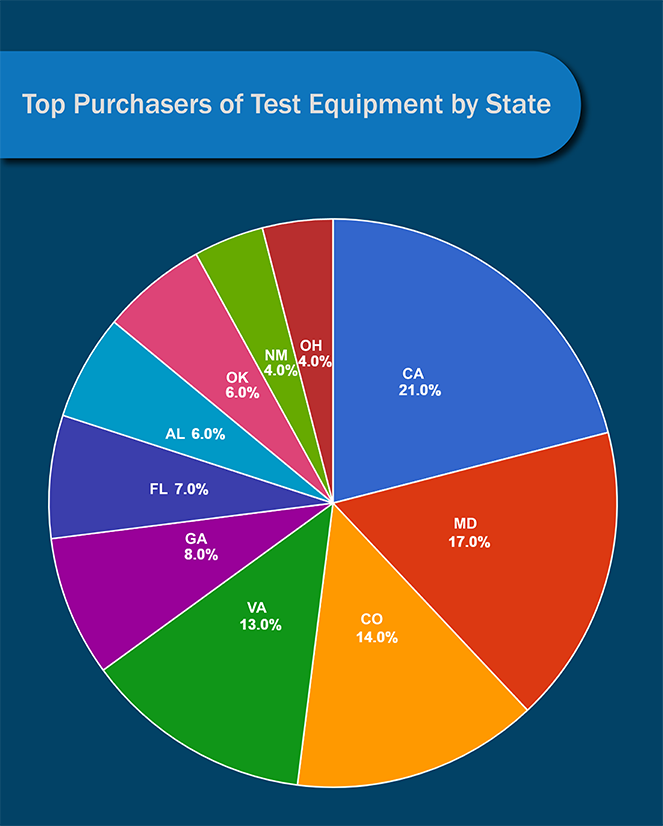 Top Purchasers of Test Equipment by State

CA
21.0%

MD
17.0%

CO
14.0%

VA
13.0%

GA
8.0%

FL 7.0%

AL 6.0%

OK
6.0%

NM
4.0%

OH
4.0%